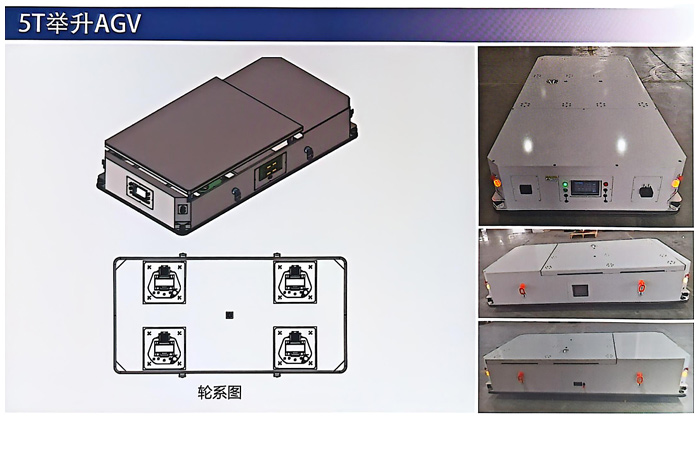 5T举升AGV

轮系图